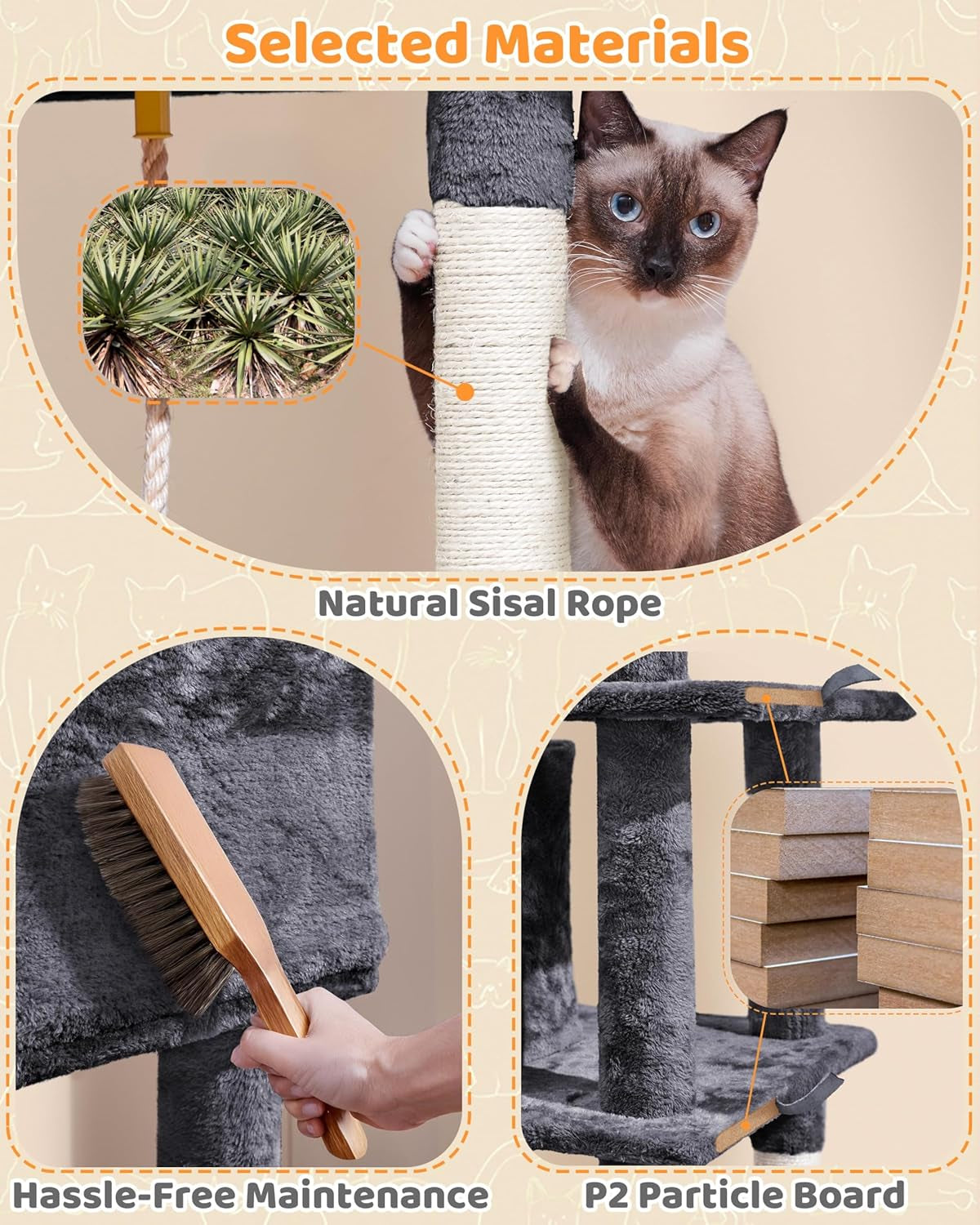 Selected Materials

Natural Sisal Rope

Hassle-Free Maintenance

P2 Particle Board